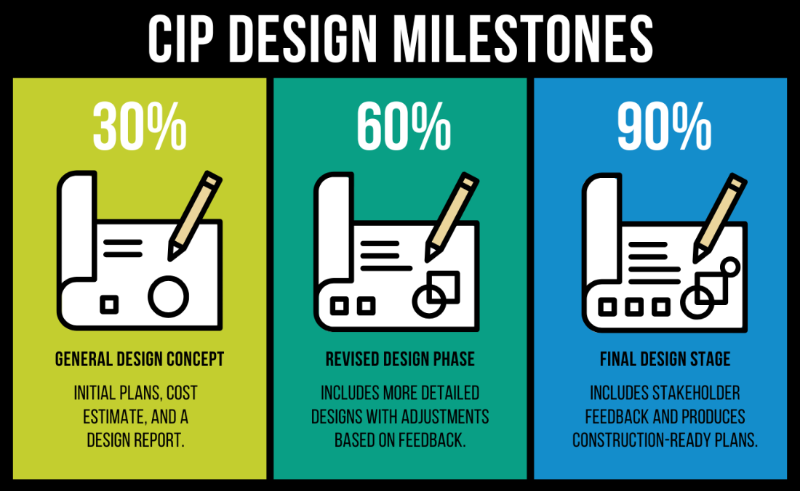 CIP DESIGN MILESTONES

30%

GENERAL DESIGN CONCEPT

INITIAL PLANS, COST ESTIMATE, AND A DESIGN REPORT.

60%

REVISED DESIGN PHASE

INCLUDES MORE DETAILED DESIGNS WITH ADJUSTMENTS BASED ON FEEDBACK.

90%

FINAL DESIGN STAGE

INCLUDES STAKEHOLDER FEEDBACK AND PRODUCES CONSTRUCTION-READY PLANS.